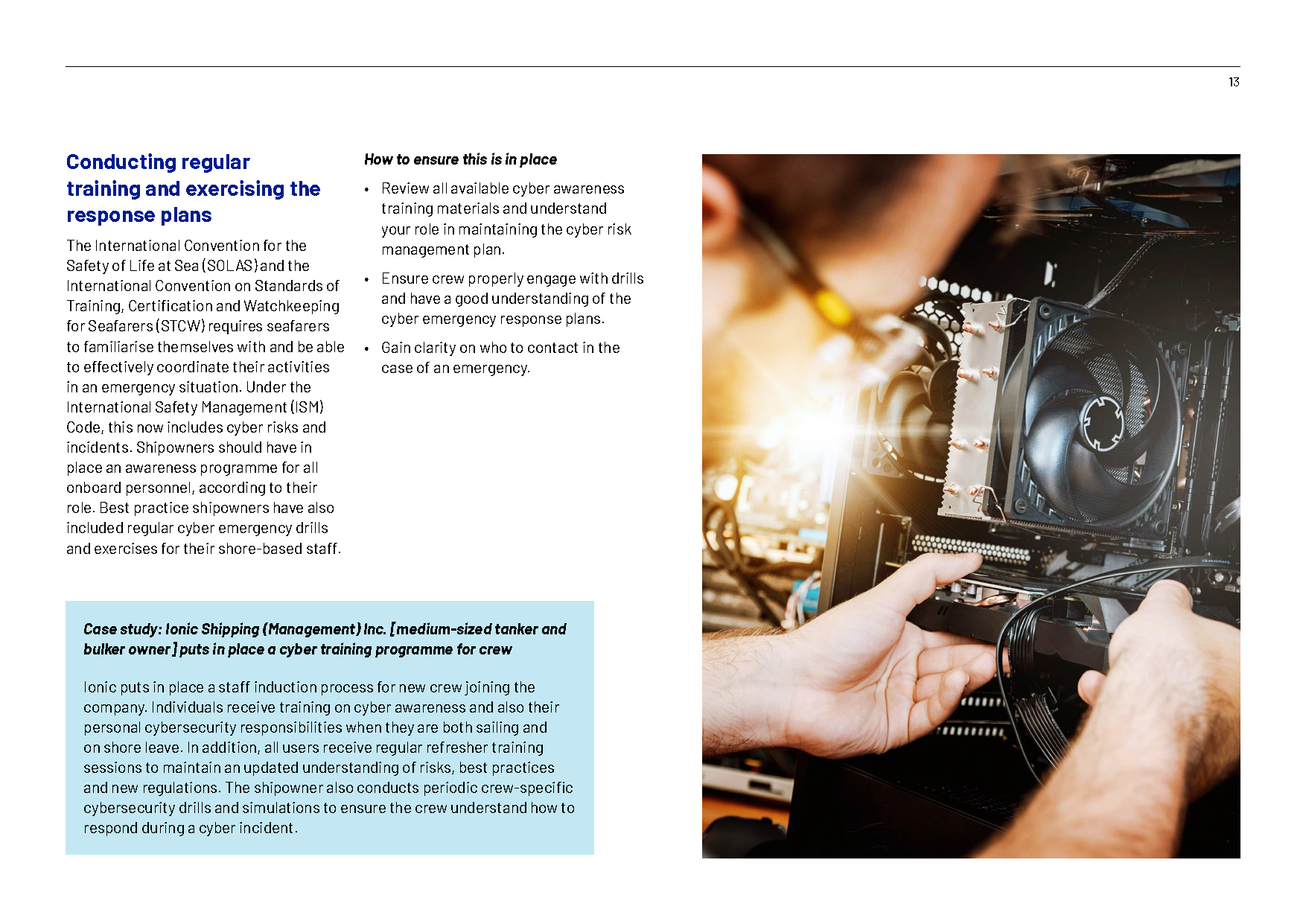 13

Conducting regular training and exercising the response plans

The International Convention for the Safety of Life at Sea (SOLAS) and the International Convention on Standards of Training, Certification and Watchkeeping for Seafarers (STCW) requires seafarers to familiarise themselves with and be able to effectively coordinate their activities in an emergency situation. Under the International Safety Management (ISM) Code, this now includes cyber risks and incidents. Shipowners should have in place an awareness programme for all onboard personnel, according to their role. Best practice shipowners have also included regular cyber emergency drills and exercises for their shore-based staff.

How to ensure this is in place

• Review all available cyber awareness training materials and understand your role in maintaining the cyber risk management plan.

• Ensure crew properly engage with drills and have a good understanding of the cyber emergency response plans.

• Gain clarity on who to contact in the case of an emergency.

Case study: Ionic Shipping (Management) Inc. [medium-sized tanker and bulker owner] puts in place a cyber training programme for crew

Ionic puts in place a staff induction process for new crew joining the company. Individuals receive training on cyber awareness and also their personal cybersecurity responsibilities when they are both sailing and on shore leave. In addition, all users receive regular refresher training sessions to maintain an updated understanding of risks, best practices and new regulations. The shipowner also conducts periodic crew-specific cybersecurity drills and simulations to ensure the crew understand how to respond during a cyber incident.