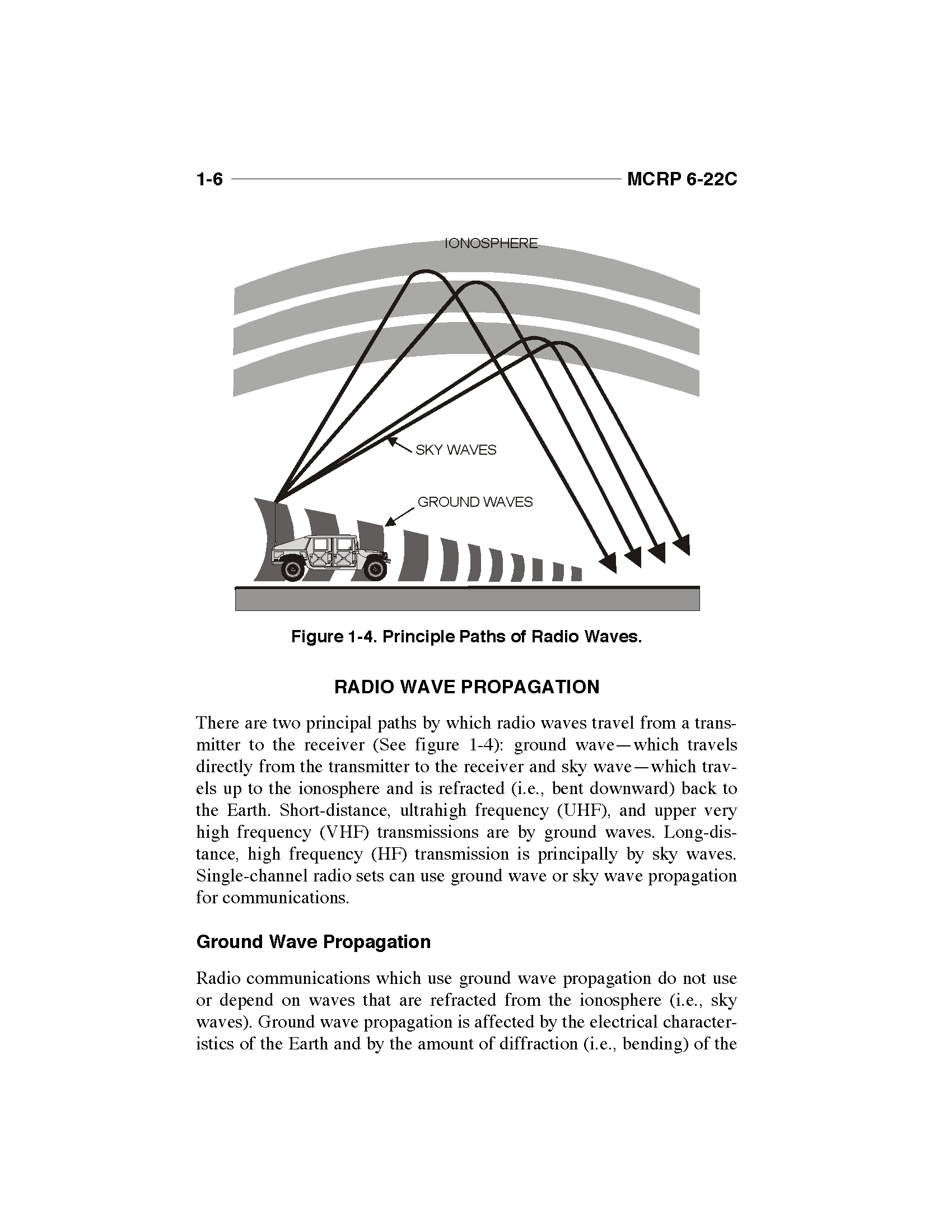 1-6 MCRP 6-22C

IONOSPHERE

SKY WAVES

GROUND WAVES

Figure 1-4. Principle Paths of Radio Waves.

RADIO WAVE PROPAGATION

There are two principal paths by which radio waves travel from a transmitter to the receiver (See figure 1-4): ground wave—which travels directly from the transmitter to the receiver and sky wave—which travels up to the ionosphere and is refracted (i.e., bent downward) back to the Earth. Short-distance, ultrahigh frequency (UHF), and upper very high frequency (VHF) transmissions are by ground waves. Long-distance, high frequency (HF) transmission is principally by sky waves. Single-channel radio sets can use ground wave or sky wave propagation for communications.

Ground Wave Propagation

Radio communications which use ground wave propagation do not use or depend on waves that are refracted from the ionosphere (i.e., sky waves). Ground wave propagation is affected by the electrical characteristics of the Earth and by the amount of diffraction (i.e., bending) of the