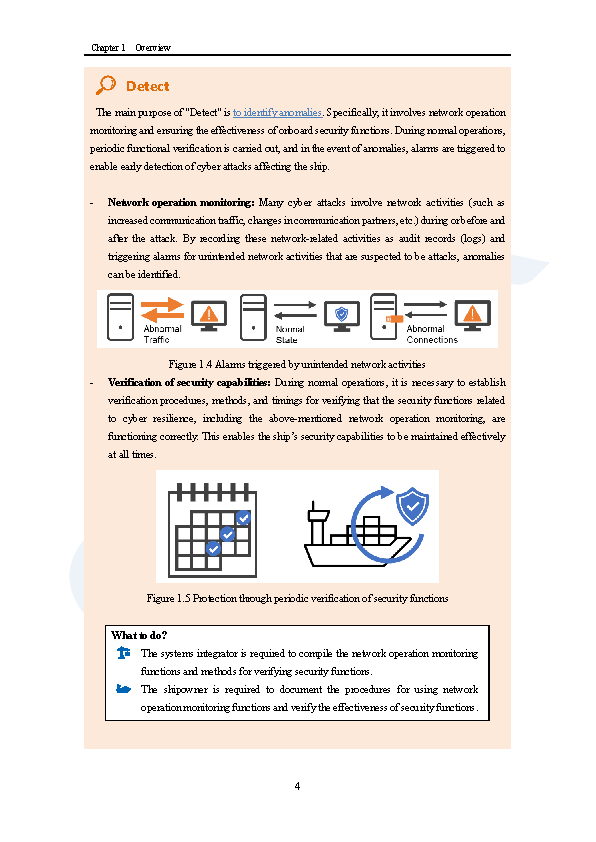 Chapter 1 Overview

Detect

The main purpose of "Detect" is to identify anomalies. Specifically, it involves network operation monitoring and ensuring the effectiveness of onboard security functions. During normal operations, periodic functional verification is carried out, and in the event of anomalies, alarms are triggered to enable early detection of cyber attacks affecting the ship.

- **Network operation monitoring:** Many cyber attacks involve network activities (such as increased communication traffic, changes in communication partners, etc.) during or before and after the attack. By recording these network-related activities as audit records (logs) and triggering alarms for unintended network activities that are suspected to be attacks, anomalies can be identified.

Abnormal Traffic

Normal State

Abnormal Connections

Figure 1.4 Alarms triggered by unintended network activities

- **Verification of security capabilities:** During normal operations, it is necessary to establish verification procedures, methods, and timings for verifying that the security functions related to cyber resilience, including the above-mentioned network operation monitoring, are functioning correctly. This enables the ship's security capabilities to be maintained effectively at all times.

Figure 1.5 Protection through periodic verification of security functions

**What to do?**

The systems integrator is required to compile the network operation monitoring functions and methods for verifying security functions.

The shipowner is required to document the procedures for using network operation monitoring functions and verify the effectiveness of security functions.

4