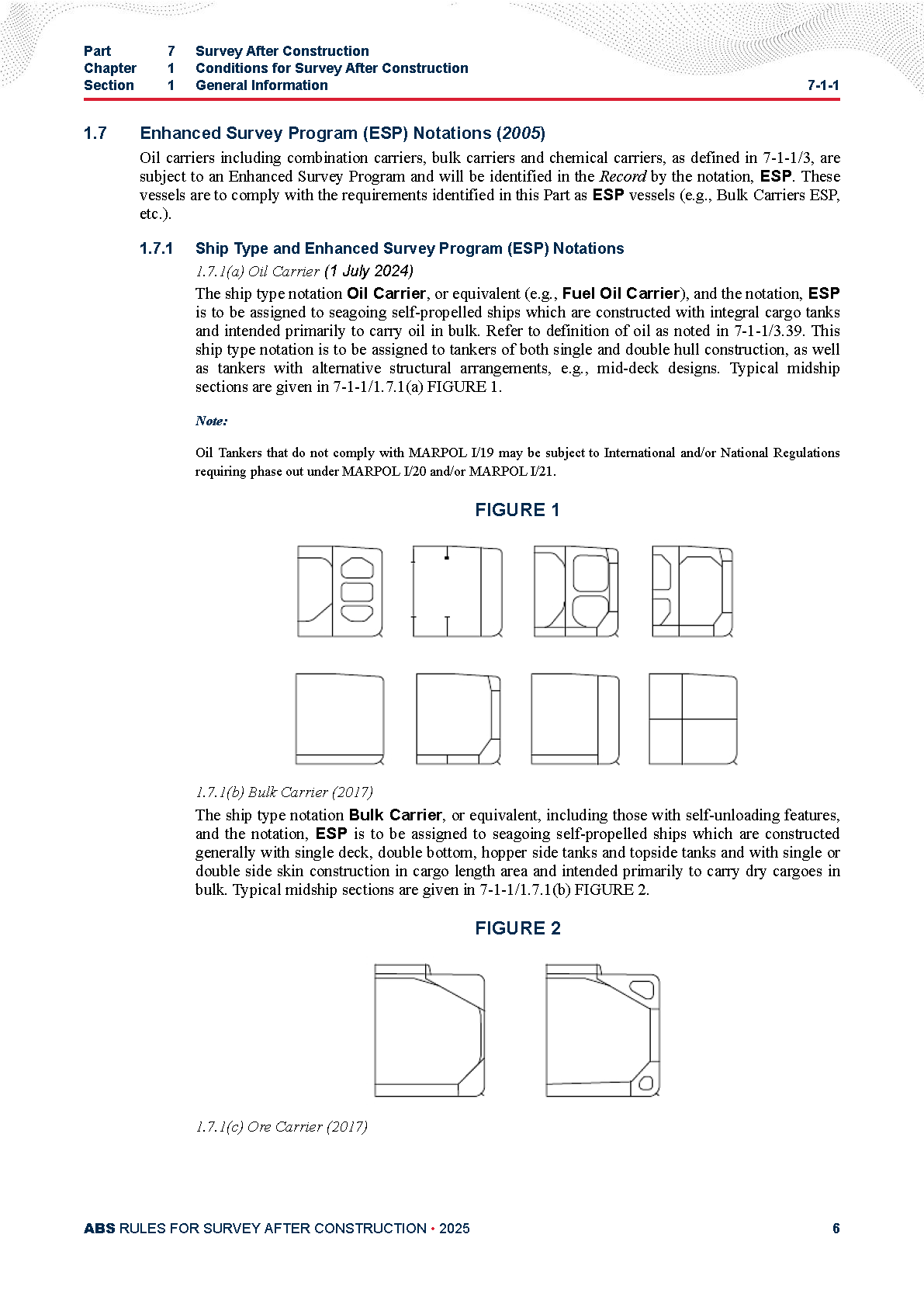 Part 7 Survey After Construction
Chapter 1 Conditions for Survey After Construction
Section 1 General Information 7-1-1

1.7 Enhanced Survey Program (ESP) Notations (2005)

Oil carriers including combination carriers, bulk carriers and chemical carriers, as defined in 7-1-1/3, are subject to an Enhanced Survey Program and will be identified in the Record by the notation, ESP. These vessels are to comply with the requirements identified in this Part as ESP vessels (e.g., Bulk Carriers ESP, etc.).

1.7.1 Ship Type and Enhanced Survey Program (ESP) Notations

1.7.1(a) Oil Carrier (1 July 2024)

The ship type notation Oil Carrier, or equivalent (e.g., Fuel Oil Carrier), and the notation, ESP is to be assigned to seagoing self-propelled ships which are constructed with integral cargo tanks and intended primarily to carry oil in bulk. Refer to definition of oil as noted in 7-1-1/3.39. This ship type notation is to be assigned to tankers of both single and double hull construction, as well as tankers with alternative structural arrangements, e.g., mid-deck designs. Typical midship sections are given in 7-1-1/1.7.1(a) FIGURE 1.

Note:

Oil Tankers that do not comply with MARPOL I/19 may be subject to International and/or National Regulations requiring phase out under MARPOL I/20 and/or MARPOL I/21.

FIGURE 1

1.7.1(b) Bulk Carrier (2017)

The ship type notation Bulk Carrier, or equivalent, including those with self-unloading features, and the notation, ESP is to be assigned to seagoing self-propelled ships which are constructed generally with single deck, double bottom, hopper side tanks and topside tanks and with single or double side skin construction in cargo length area and intended primarily to carry dry cargoes in bulk. Typical midship sections are given in 7-1-1/1.7.1(b) FIGURE 2.

FIGURE 2

1.7.1(c) Ore Carrier (2017)

ABS RULES FOR SURVEY AFTER CONSTRUCTION • 2025 6