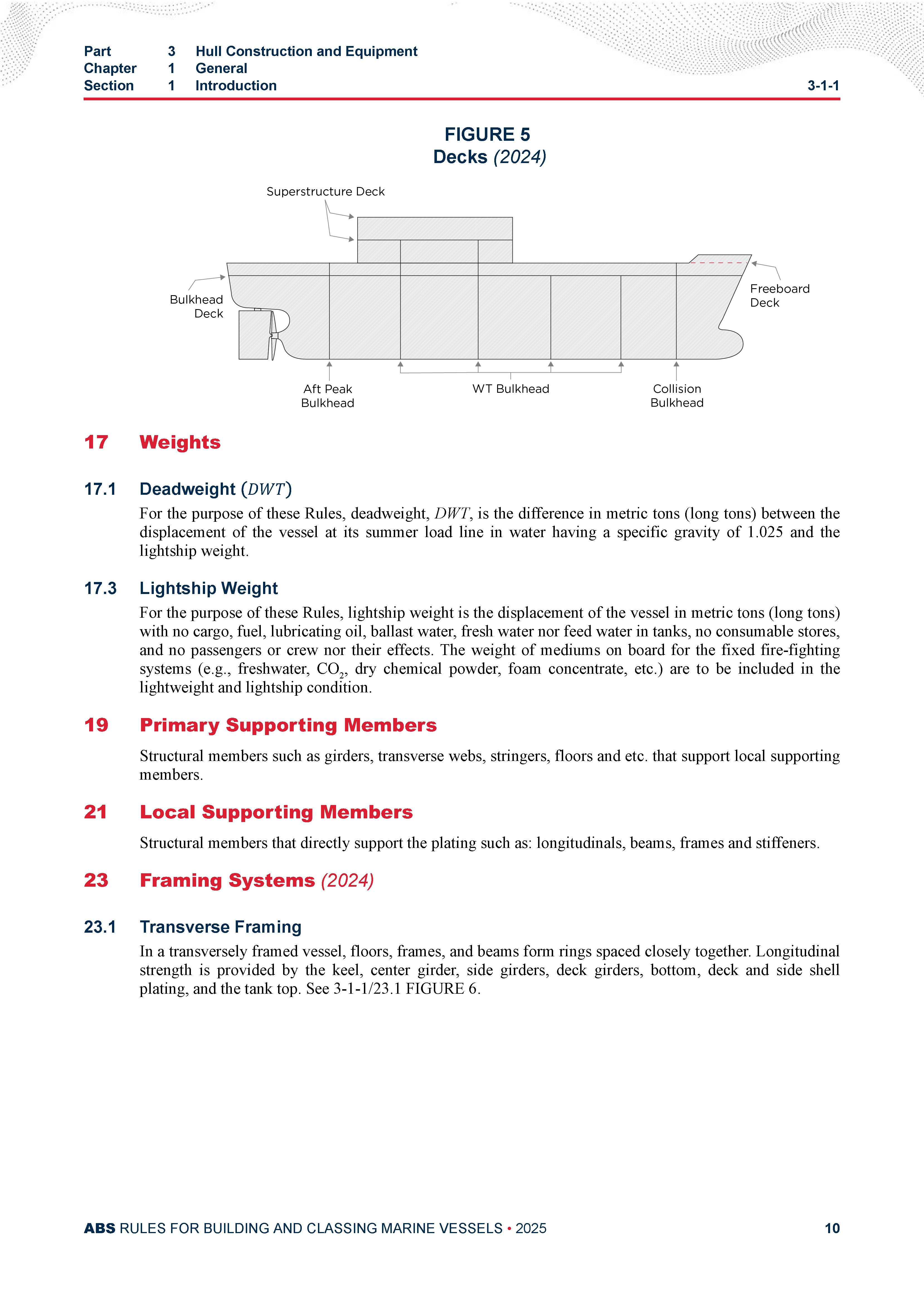 Part 3 Hull Construction and Equipment
Chapter 1 General
Section 1 Introduction 3-1-1

FIGURE 5
Decks (2024)

Superstructure Deck

Bulkhead Deck

Freeboard Deck

Aft Peak Bulkhead

WT Bulkhead

Collision Bulkhead

17 Weights

17.1 Deadweight ($DWT$)

For the purpose of these Rules, deadweight, $DWT$, is the difference in metric tons (long tons) between the displacement of the vessel at its summer load line in water having a specific gravity of 1.025 and the lightship weight.

17.3 Lightship Weight

For the purpose of these Rules, lightship weight is the displacement of the vessel in metric tons (long tons) with no cargo, fuel, lubricating oil, ballast water, fresh water nor feed water in tanks, no consumable stores, and no passengers or crew nor their effects. The weight of mediums on board for the fixed fire-fighting systems (e.g., freshwater, $CO_2$, dry chemical powder, foam concentrate, etc.) are to be included in the lightweight and lightship condition.

19 Primary Supporting Members

Structural members such as girders, transverse webs, stringers, floors and etc. that support local supporting members.

21 Local Supporting Members

Structural members that directly support the plating such as: longitudinals, beams, frames and stiffeners.

23 Framing Systems (2024)

23.1 Transverse Framing

In a transversely framed vessel, floors, frames, and beams form rings spaced closely together. Longitudinal strength is provided by the keel, center girder, side girders, deck girders, bottom, deck and side shell plating, and the tank top. See 3-1-1/23.1 FIGURE 6.

ABS RULES FOR BUILDING AND CLASSING MARINE VESSELS • 2025 10