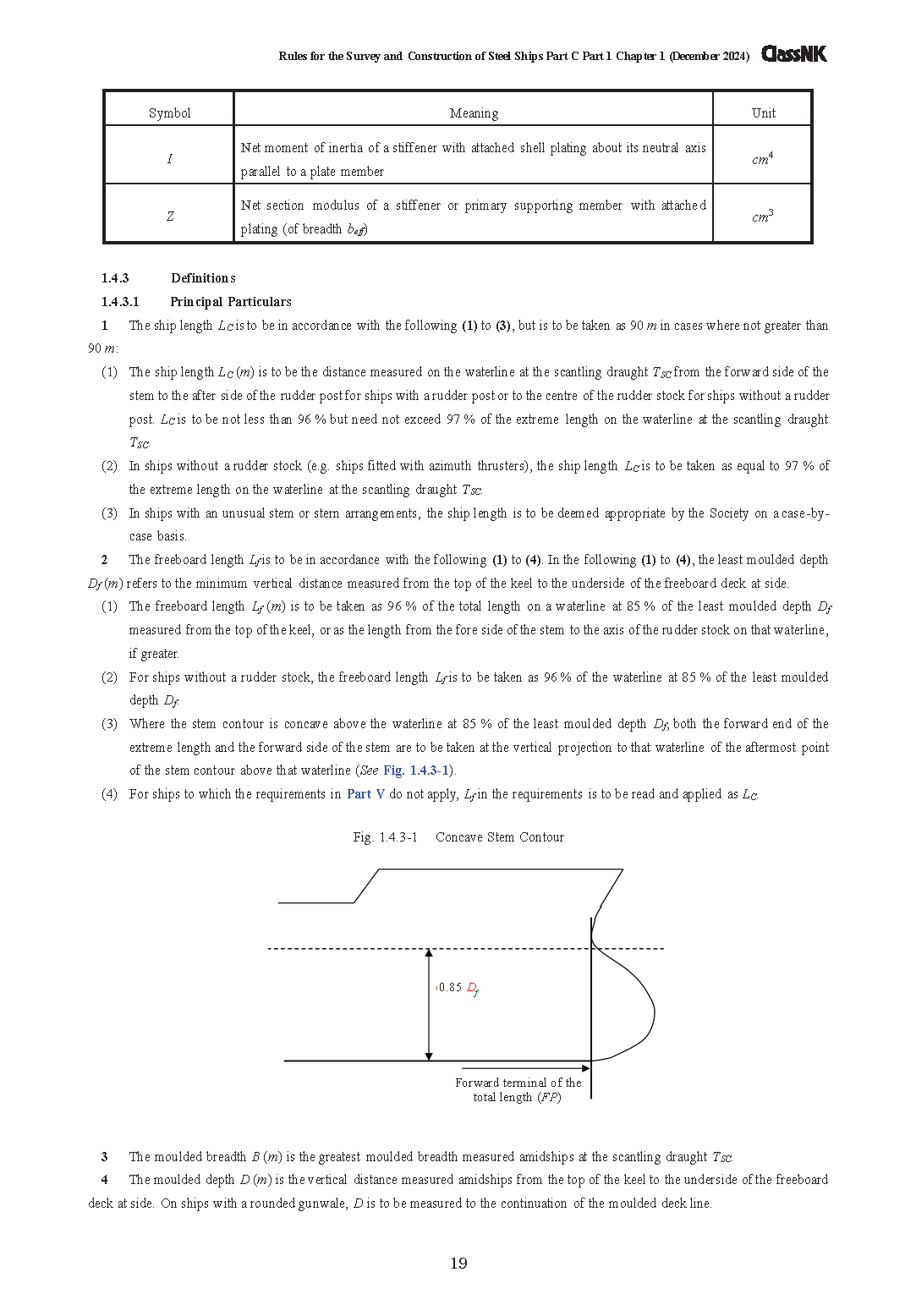 Rules for the Survey and Construction of Steel Ships Part C Part 1 Chapter 1 (December 2024) ClassNK

| Symbol | Meaning | Unit |
|---|---|---|
| $I$ | Net moment of inertia of a stiffener with attached shell plating about its neutral axis parallel to a plate member | $cm^4$ |
| $Z$ | Net section modulus of a stiffener or primary supporting member with attached plating (of breadth $b_{eff}$) | $cm^3$ |

1.4.3 Definitions

1.4.3.1 Principal Particulars

1 The ship length $L_C$ is to be in accordance with the following (1) to (3), but is to be taken as 90 $m$ in cases where not greater than 90 $m$:

(1) The ship length $L_C$ ($m$) is to be the distance measured on the waterline at the scantling draught $T_{SC}$ from the forward side of the stem to the after side of the rudder post for ships with a rudder post or to the centre of the rudder stock for ships without a rudder post. $L_C$ is to be not less than 96 % but need not exceed 97 % of the extreme length on the waterline at the scantling draught $T_{SC}$.

(2) In ships without a rudder stock (e.g. ships fitted with azimuth thrusters), the ship length $L_C$ is to be taken as equal to 97 % of the extreme length on the waterline at the scantling draught $T_{SC}$.

(3) In ships with an unusual stem or stern arrangements, the ship length is to be deemed appropriate by the Society on a case-by-case basis.

2 The freeboard length $L_f$ is to be in accordance with the following (1) to (4). In the following (1) to (4), the least moulded depth $D_f$ ($m$) refers to the minimum vertical distance measured from the top of the keel to the underside of the freeboard deck at side.

(1) The freeboard length $L_f$ ($m$) is to be taken as 96 % of the total length on a waterline at 85 % of the least moulded depth $D_f$ measured from the top of the keel, or as the length from the fore side of the stem to the axis of the rudder stock on that waterline, if greater.

(2) For ships without a rudder stock, the freeboard length $L_f$ is to be taken as 96 % of the waterline at 85 % of the least moulded depth $D_f$.

(3) Where the stem contour is concave above the waterline at 85 % of the least moulded depth $D_f$, both the forward end of the extreme length and the forward side of the stem are to be taken at the vertical projection to that waterline of the aftermost point of the stem contour above that waterline (See Fig. 1.4.3-1).

(4) For ships to which the requirements in Part V do not apply, $L_f$ in the requirements is to be read and applied as $L_C$.

Fig. 1.4.3-1 Concave Stem Contour

0.85 $D_f$

Forward terminal of the total length ($FP$)

3 The moulded breadth $B$ ($m$) is the greatest moulded breadth measured amidships at the scantling draught $T_{SC}$.

4 The moulded depth $D$ ($m$) is the vertical distance measured amidships from the top of the keel to the underside of the freeboard deck at side. On ships with a rounded gunwale, $D$ is to be measured to the continuation of the moulded deck line.

19