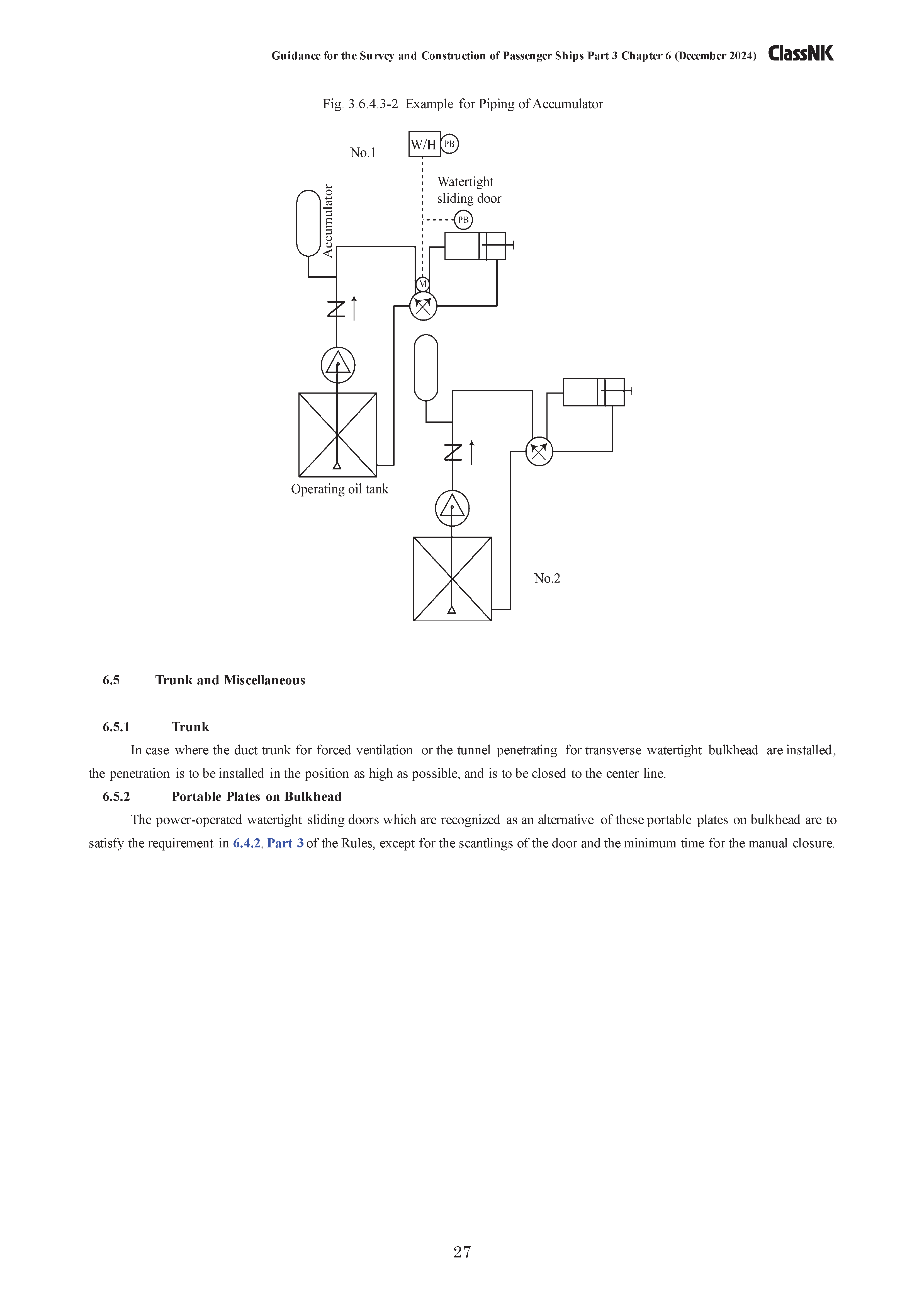 Guidance for the Survey and Construction of Passenger Ships Part 3 Chapter 6 (December 2024) ClassNK

Fig. 3.6.4.3-2 Example for Piping of Accumulator

No.1

W/H PB

Watertight sliding door

PB

Accumulator

M

Operating oil tank

No.2

6.5 Trunk and Miscellaneous

6.5.1 Trunk

In case where the duct trunk for forced ventilation or the tunnel penetrating for transverse watertight bulkhead are installed, the penetration is to be installed in the position as high as possible, and is to be closed to the center line.

6.5.2 Portable Plates on Bulkhead

The power-operated watertight sliding doors which are recognized as an alternative of these portable plates on bulkhead are to satisfy the requirement in 6.4.2, Part 3 of the Rules, except for the scantlings of the door and the minimum time for the manual closure.

27