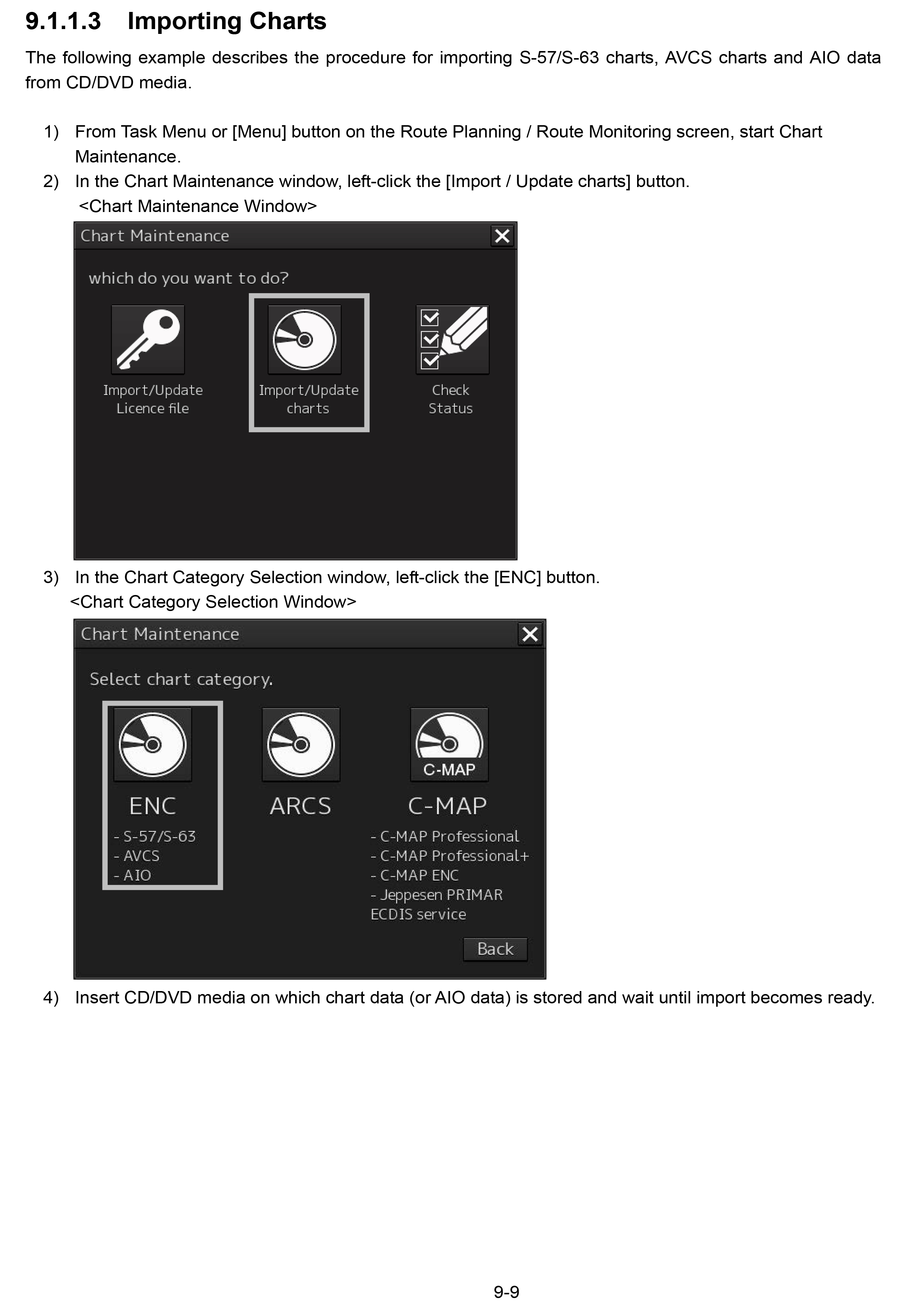 9.1.1.3 Importing Charts

The following example describes the procedure for importing S-57/S-63 charts, AVCS charts and AIO data from CD/DVD media.

1) From Task Menu or [Menu] button on the Route Planning / Route Monitoring screen, start Chart Maintenance.
2) In the Chart Maintenance window, left-click the [Import / Update charts] button.
<Chart Maintenance Window>

Chart Maintenance

which do you want to do?

Import/Update Licence file

Import/Update charts

Check Status

3) In the Chart Category Selection window, left-click the [ENC] button.
<Chart Category Selection Window>

Chart Maintenance

Select chart category.

ENC
- S-57/S-63
- AVCS
- AIO

ARCS

C-MAP

C-MAP
- C-MAP Professional
- C-MAP Professional+
- C-MAP ENC
- Jeppesen PRIMAR ECDIS service

Back

4) Insert CD/DVD media on which chart data (or AIO data) is stored and wait until import becomes ready.

9-9