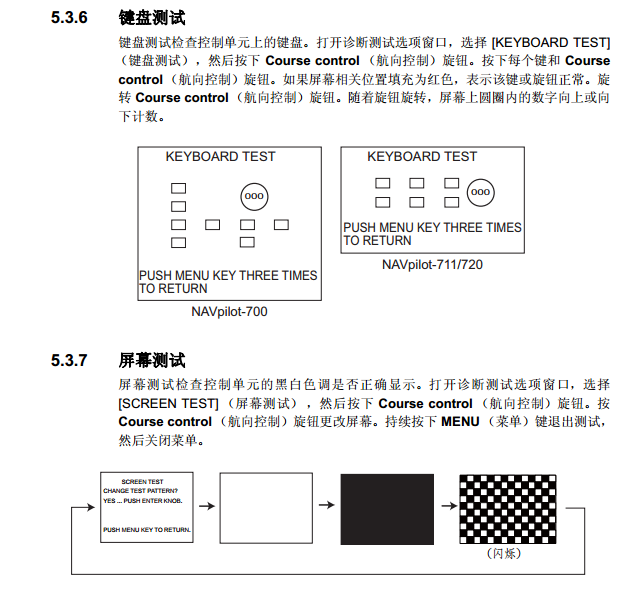 5.3.6 键盘测试

键盘测试检查控制单元上的键盘。打开诊断测试选项窗口，选择 [KEYBOARD TEST]（键盘测试），然后按下 Course control（航向控制）旋钮。按下每个键和 Course control（航向控制）旋钮。如果屏幕相关位置填充为红色，表示该键或旋钮正常。旋转 Course control（航向控制）旋钮。随着旋钮旋转，屏幕上圆圈内的数字向上或向下计数。

KEYBOARD TEST

000

PUSH MENU KEY THREE TIMES TO RETURN

NAVpilot-700

KEYBOARD TEST

000

PUSH MENU KEY THREE TIMES TO RETURN

NAVpilot-711/720

5.3.7 屏幕测试

屏幕测试检查控制单元的黑白色调是否正确显示。打开诊断测试选项窗口，选择 [SCREEN TEST]（屏幕测试），然后按下 Course control（航向控制）旋钮。按 Course control（航向控制）旋钮更改屏幕。持续按下 MENU（菜单）键退出测试，然后关闭菜单。

SCREEN TEST
CHANGE TEST PATTERN?
YES ... PUSH ENTER KNOB.

PUSH MENU KEY TO RETURN.

（闪烁）