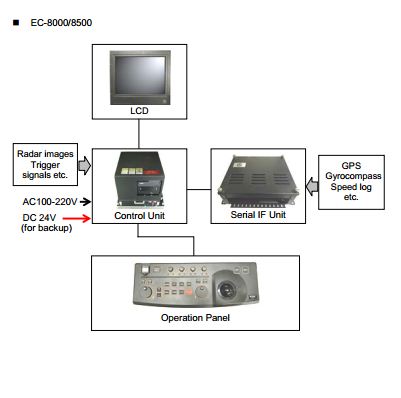 ■ EC-8000/8500

LCD

Radar images
Trigger
signals etc.

AC100-220V

DC 24V
(for backup)

Control Unit

Serial IF Unit

GPS
Gyrocompass
Speed log
etc.

Operation Panel