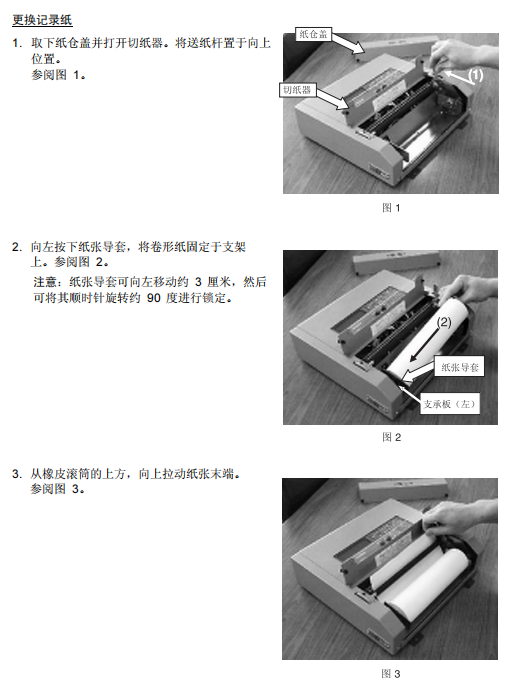 更换记录纸

1. 取下纸仓盖并打开切纸器。将送纸杆置于向上位置。
参阅图 1。

纸仓盖

(1)

切纸器

图 1

2. 向左按下纸张导套，将卷形纸固定于支架上。参阅图 2。
注意：纸张导套可向左移动约 3 厘米，然后可将其顺时针旋转约 90 度进行锁定。

(2)

纸张导套

支承板（左）

图 2

3. 从橡皮滚筒的上方，向上拉动纸张末端。
参阅图 3。

图 3