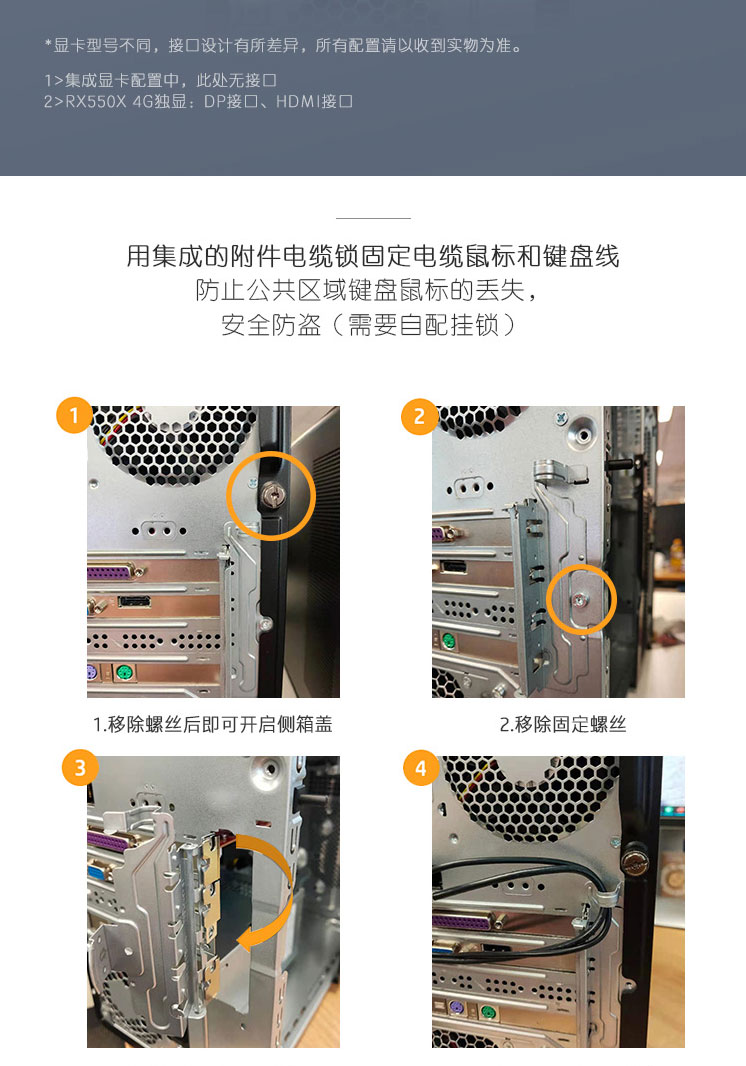 *显卡型号不同，接口设计有所差异，所有配置请以收到实物为准。

1>集成显卡配置中，此处无接口
2>RX550X 4G独显：DP接口、HDMI接口

用集成的附件电缆锁固定电缆鼠标和键盘线
防止公共区域键盘鼠标的丢失，
安全防盗（需要自配挂锁）

1

2

1.移除螺丝后即可开启侧箱盖

2.移除固定螺丝

3

4